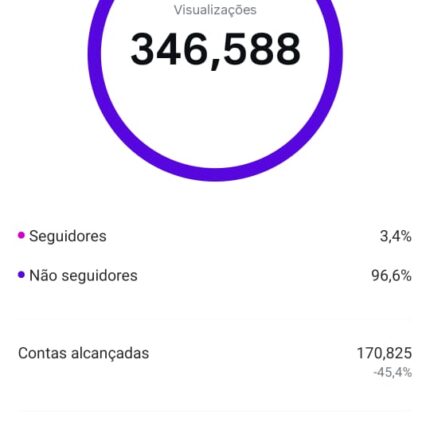 Visualizações
346,588

Seguidores 3,4%

Não seguidores 96,6%

Contas alcançadas 170,825
-45,4%